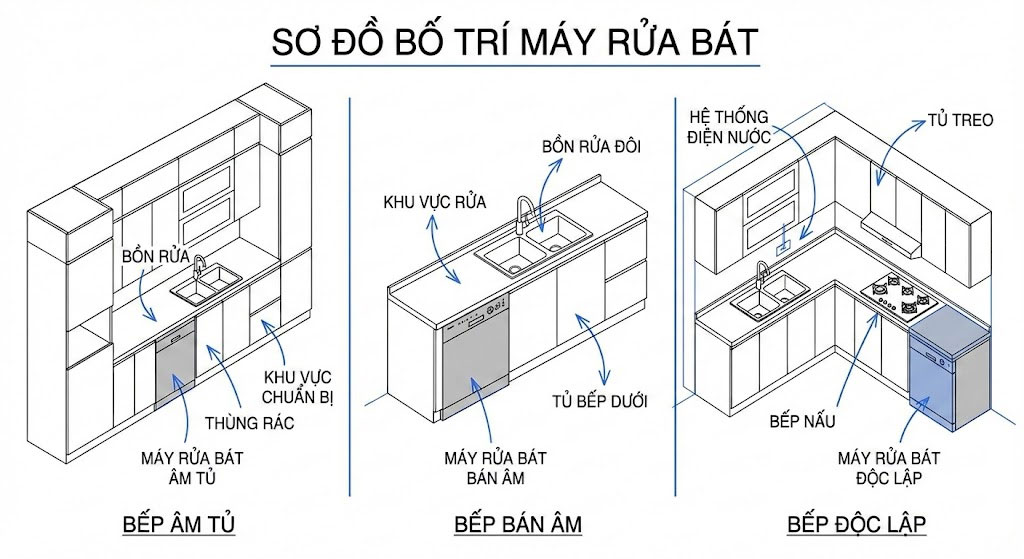 SƠ ĐỒ BỐ TRÍ MÁY RỬA BÁT

BỒN RỬA

KHU VỰC CHUẨN BỊ

THÙNG RÁC

MÁY RỬA BÁT ÂM TỦ

BẾP ÂM TỦ

BỒN RỬA ĐÔI

KHU VỰC RỬA

TỦ BẾP DƯỚI

MÁY RỬA BÁT BÁN ÂM

BẾP BÁN ÂM

HỆ THỐNG ĐIỆN NƯỚC

TỦ TREO

BẾP NẤU

MÁY RỬA BÁT ĐỘC LẬP

BẾP ĐỘC LẬP