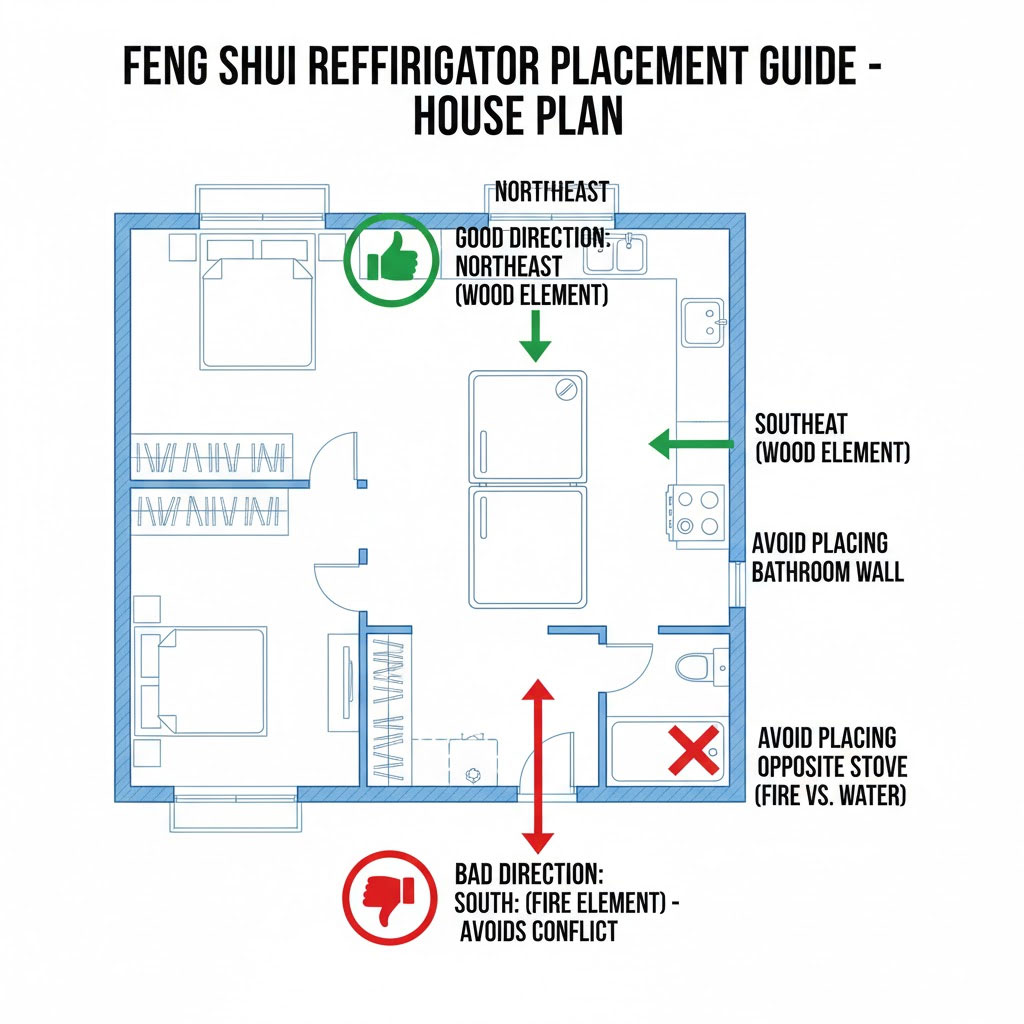 FENG SHUI REFFIRIGATOR PLACEMENT GUIDE - HOUSE PLAN

NORTHEAST

GOOD DIRECTION: NORTHEAST (WOOD ELEMENT)

SOUTHEAT (WOOD ELEMENT)

AVOID PLACING BATHROOM WALL

AVOID PLACING OPPOSITE STOVE (FIRE VS. WATER)

BAD DIRECTION: SOUTH: (FIRE ELEMENT) - AVOIDS CONFLICT