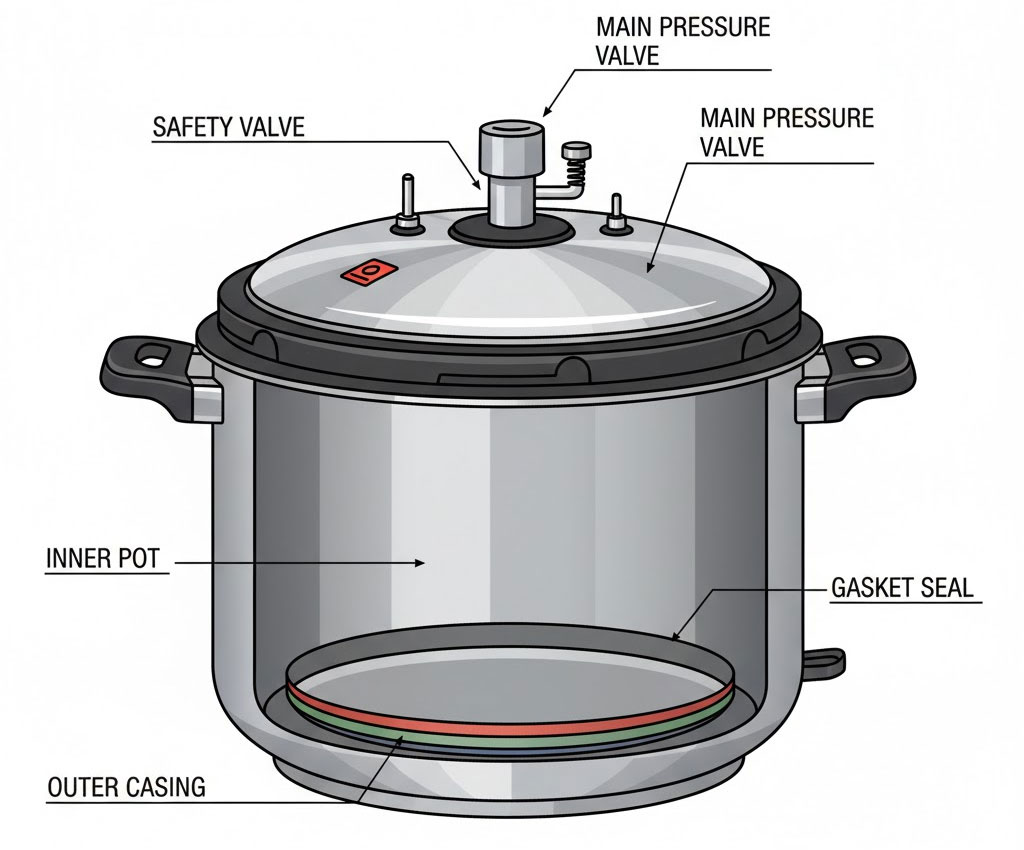 MAIN PRESSURE VALVE

SAFETY VALVE

MAIN PRESSURE VALVE

INNER POT

GASKET SEAL

OUTER CASING